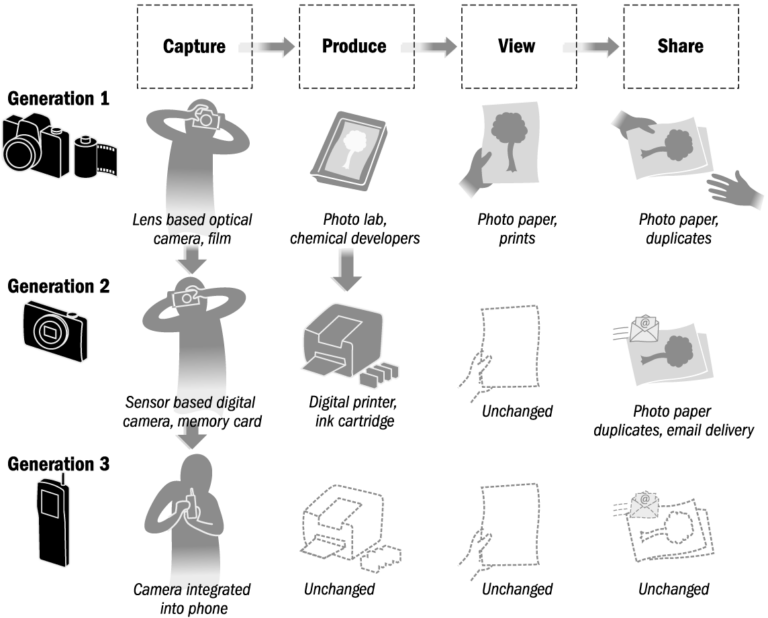 Capture
Produce
View
Share

Generation 1

Lens based optical camera, film

Photo lab, chemical developers

Photo paper, prints

Photo paper, duplicates

Generation 2

Sensor based digital camera, memory card

Digital printer, ink cartridge

Unchanged

Photo paper duplicates, email delivery

Generation 3

Camera integrated into phone

Unchanged

Unchanged

Unchanged